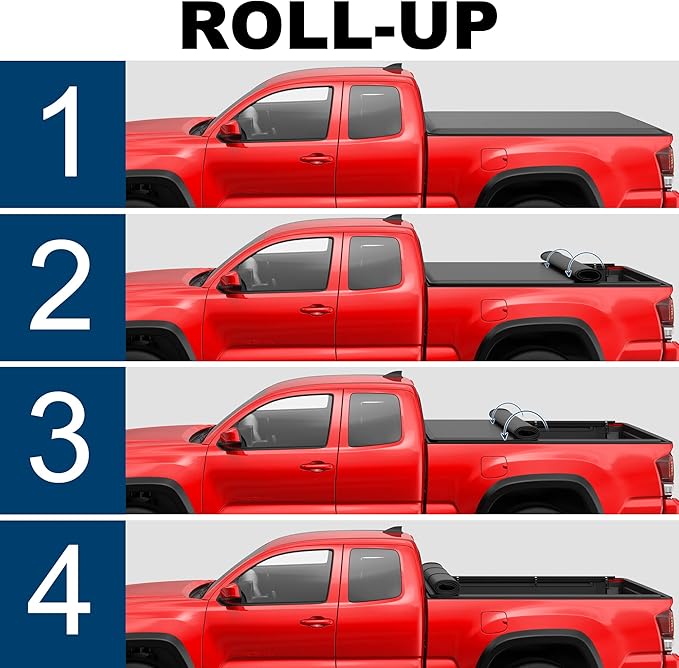 ROLL-UP

1

2

3

4