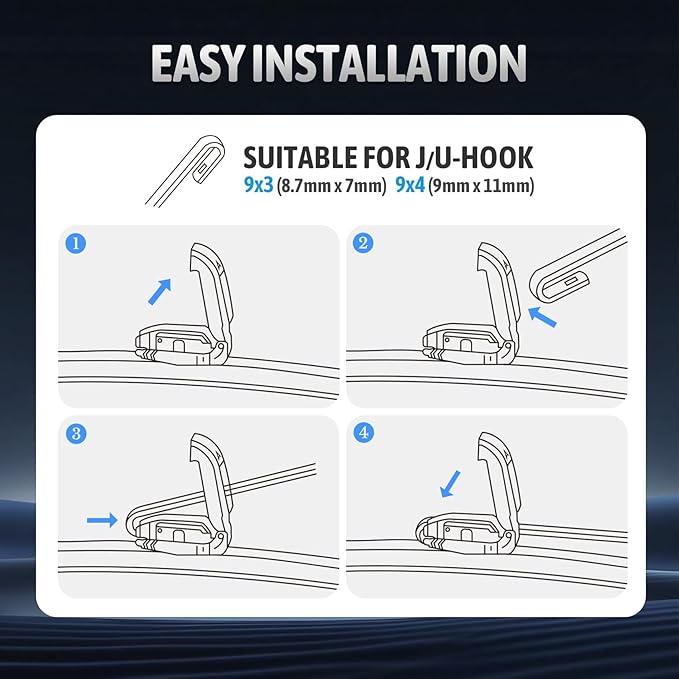 EASY INSTALLATION

SUITABLE FOR J/U-HOOK
9x3 (8.7mm x 7mm) 9x4 (9mm x 11mm)

1

2

3

4