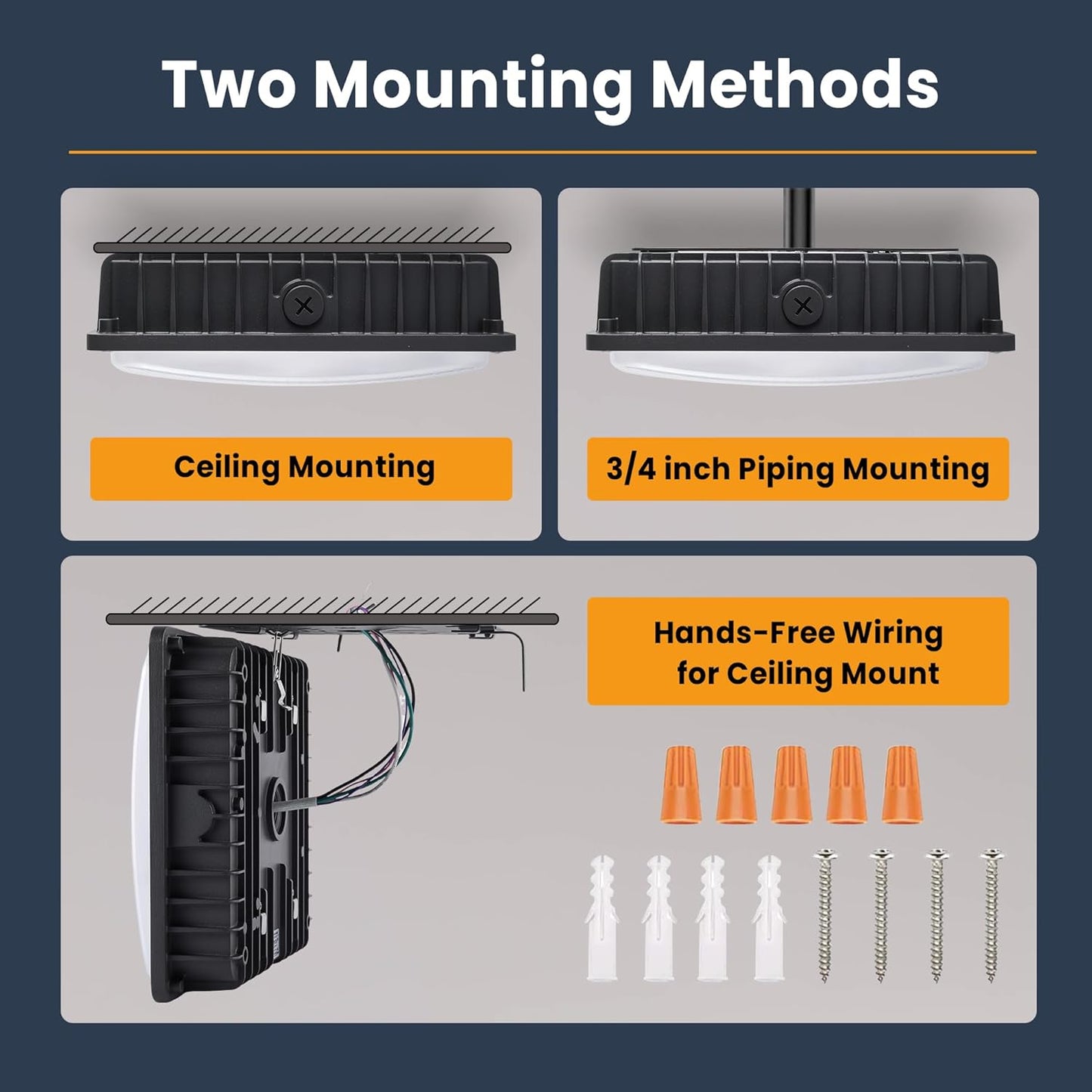 Two Mounting Methods

Ceiling Mounting

3/4 inch Piping Mounting

Hands-Free Wiring for Ceiling Mount