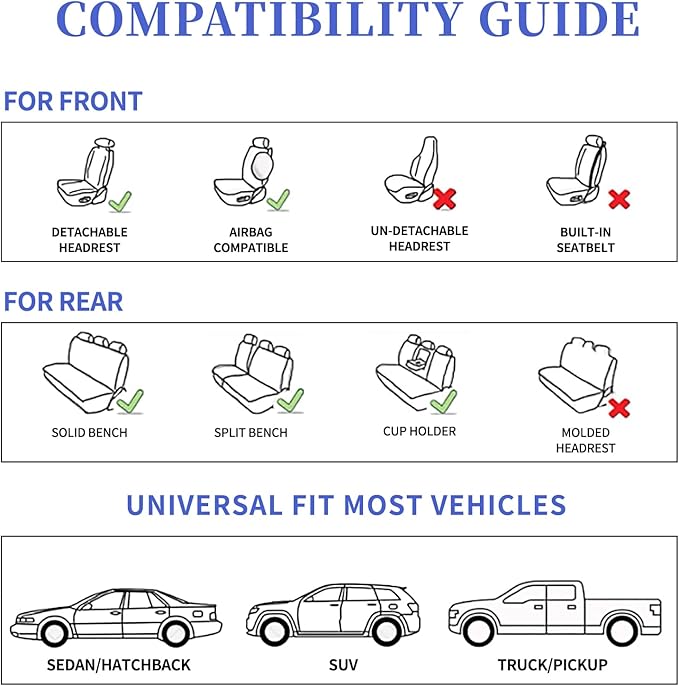 COMPATIBILITY GUIDE

FOR FRONT

DETACHABLE HEADREST

AIRBAG COMPATIBLE

UN-DETACHABLE HEADREST

BUILT-IN SEATBELT

FOR REAR

SOLID BENCH

SPLIT BENCH

CUP HOLDER

MOLDED HEADREST

UNIVERSAL FIT MOST VEHICLES

SEDAN/HATCHBACK

SUV

TRUCK/PICKUP