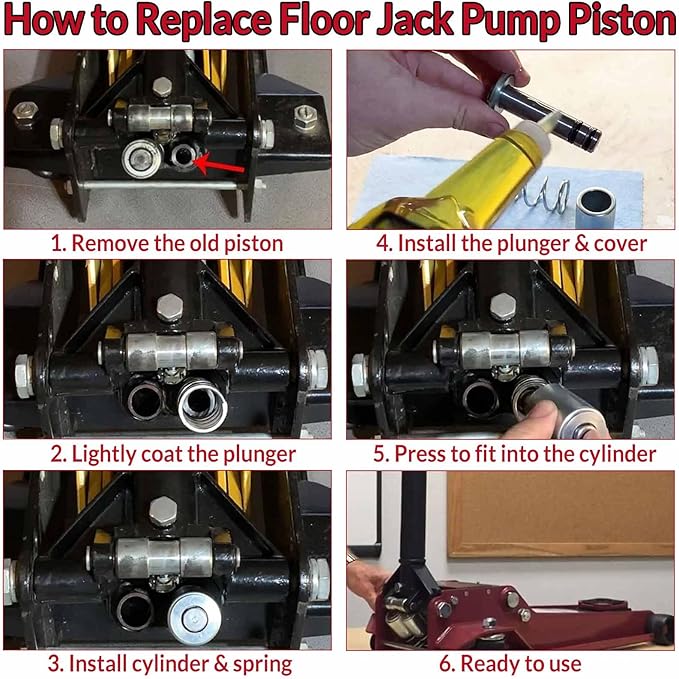 How to Replace Floor Jack Pump Piston

1. Remove the old piston

2. Lightly coat the plunger

3. Install cylinder & spring

4. Install the plunger & cover

5. Press to fit into the cylinder

6. Ready to use