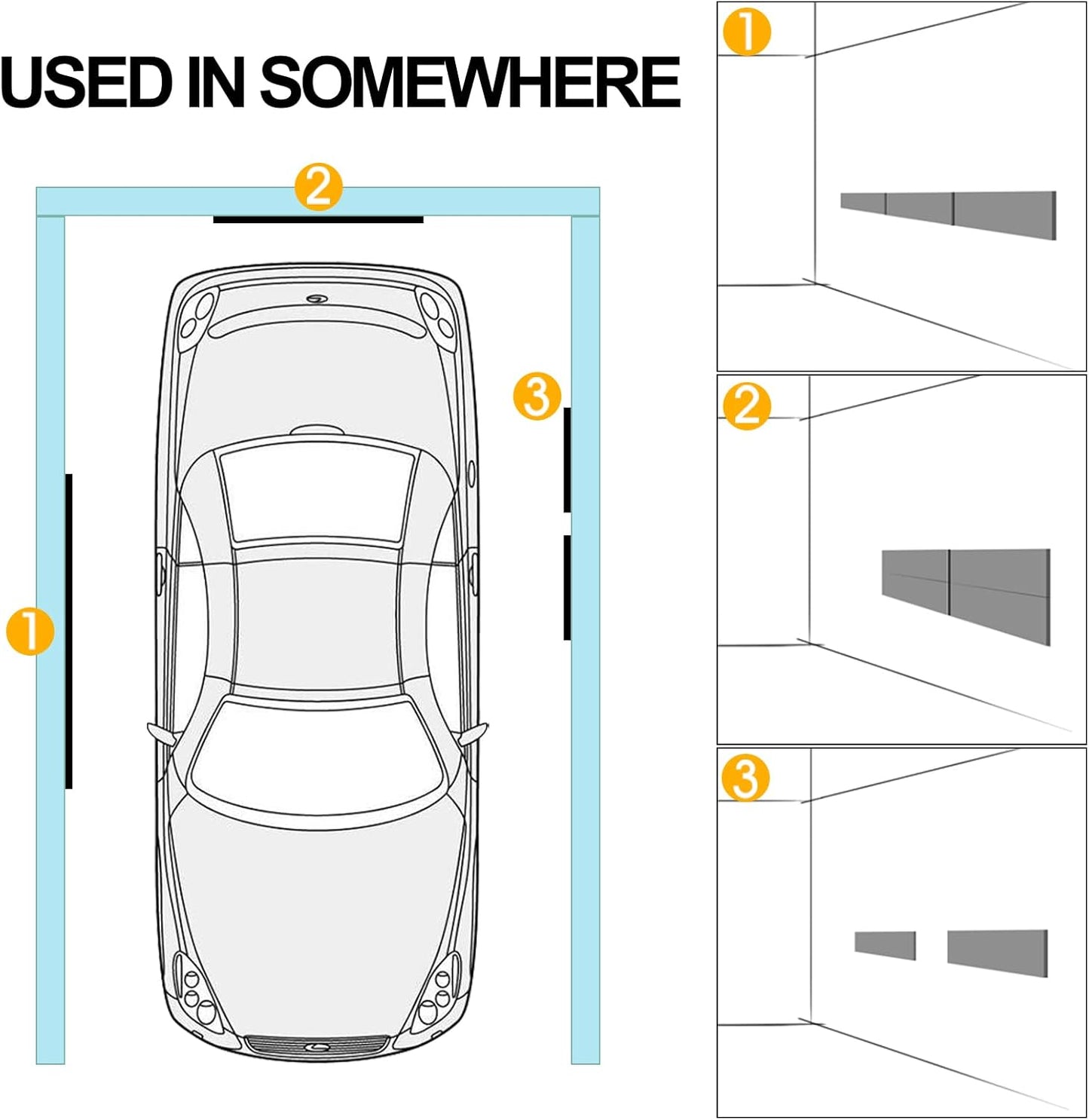 USED IN SOMEWHERE

2

3

1

1

2

3