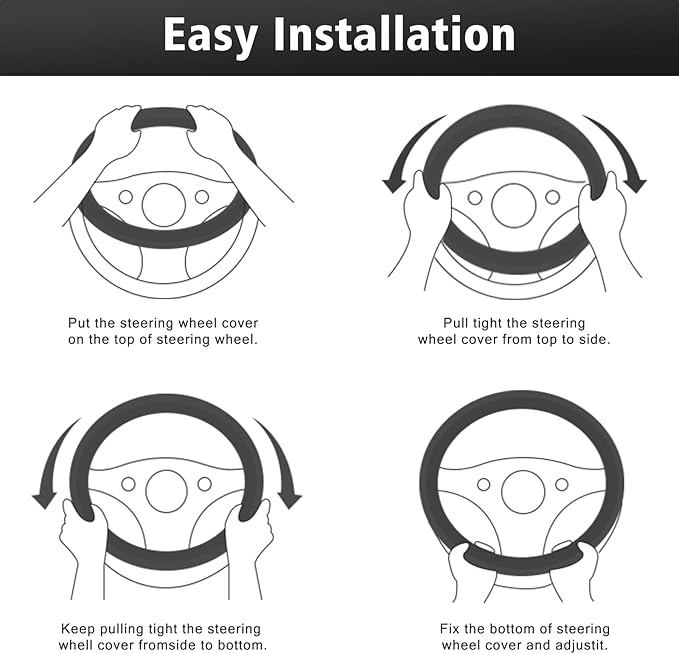 Easy Installation

Put the steering wheel cover on the top of steering wheel.

Pull tight the steering wheel cover from top to side.

Keep pulling tight the steering wheel cover fromside to bottom.

Fix the bottom of steering wheel cover and adjustit.