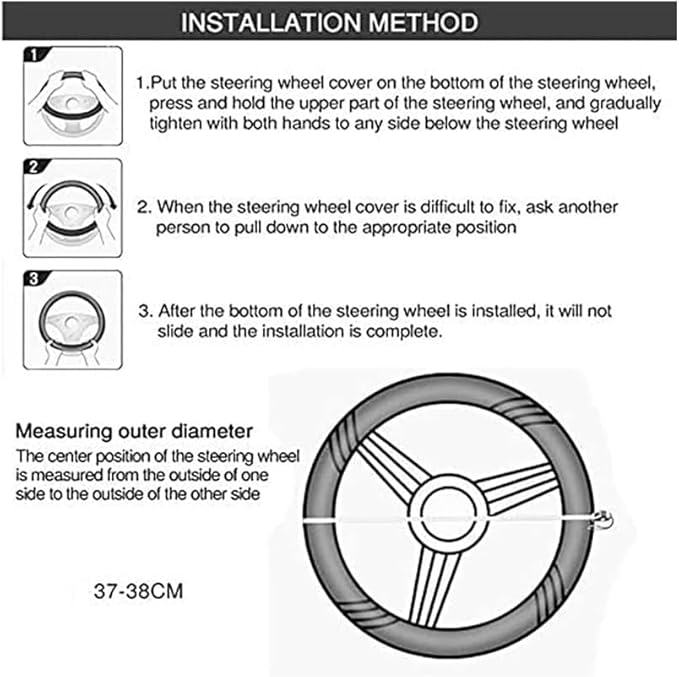 INSTALLATION METHOD

1

1.Put the steering wheel cover on the bottom of the steering wheel, press and hold the upper part of the steering wheel, and gradually tighten with both hands to any side below the steering wheel

2

2. When the steering wheel cover is difficult to fix, ask another person to pull down to the appropriate position

3

3. After the bottom of the steering wheel is installed, it will not slide and the installation is complete.

Measuring outer diameter

The center position of the steering wheel is measured from the outside of one side to the outside of the other side

37-38CM